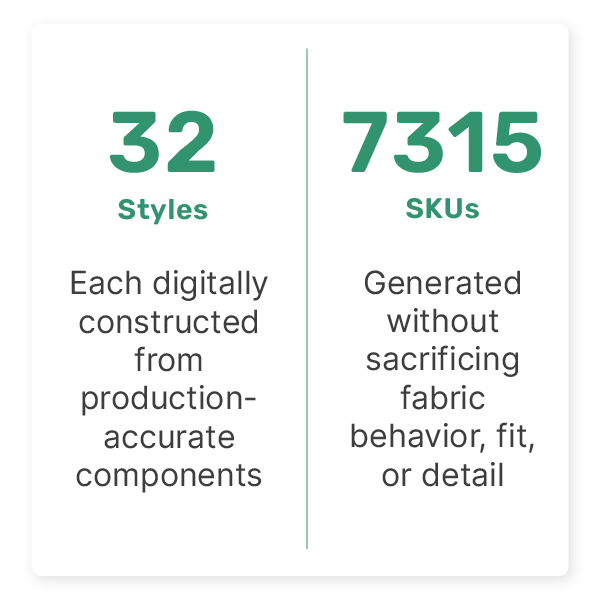 32

Styles

Each digitally constructed from production-accurate components

7315

SKUs

Generated without sacrificing fabric behavior, fit, or detail